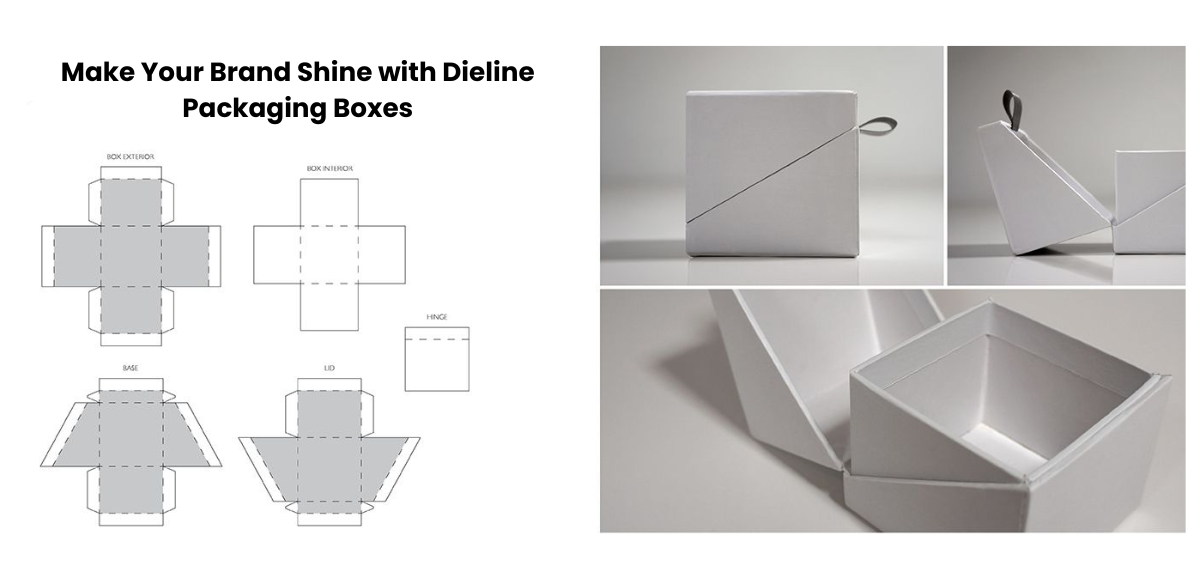 Make Your Brand Shine with Dieline Packaging Boxes

BOX EXTERIOR

BOX INTERIOR

HINGE

BASE

LID